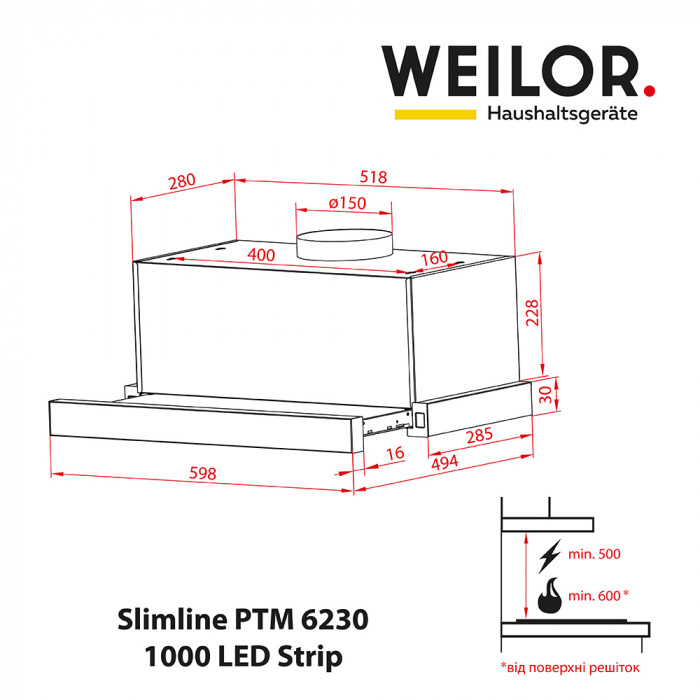 WEILOR.
Haushaltsgeräte

280
518
ø150
400
160
228
30
285
16
494
598

min. 500
min. 600 *

Slimline PTM 6230
1000 LED Strip

*від поверхні решіток