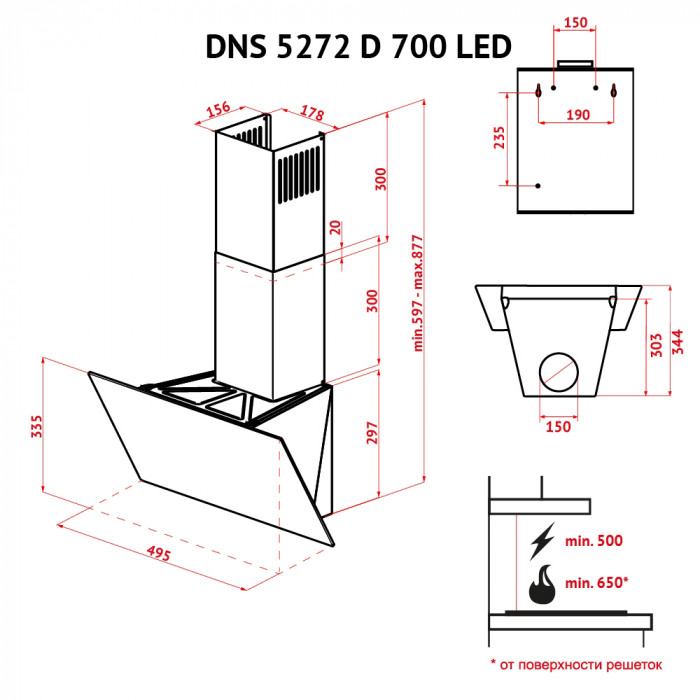 DNS 5272 D 700 LED

156
178
300
20
300
297
min.597 - max.877
335
495

150
190
235

303
344
150

min. 500
min. 650*

* от поверхности решеток