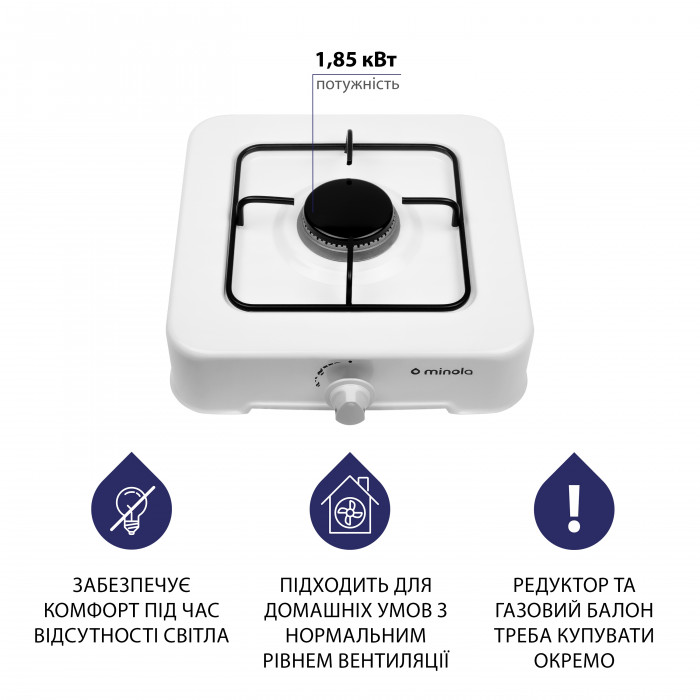 1,85 кВт
потужність

minola

ЗАБЕЗПЕЧУЄ КОМФОРТ ПІД ЧАС ВІДСУТНОСТІ СВІТЛА

ПІДХОДИТЬ ДЛЯ ДОМАШНІХ УМОВ З НОРМАЛЬНИМ РІВНЕМ ВЕНТИЛЯЦІЇ

РЕДУКТОР ТА ГАЗОВИЙ БАЛОН ТРЕБА КУПУВАТИ ОКРЕМО