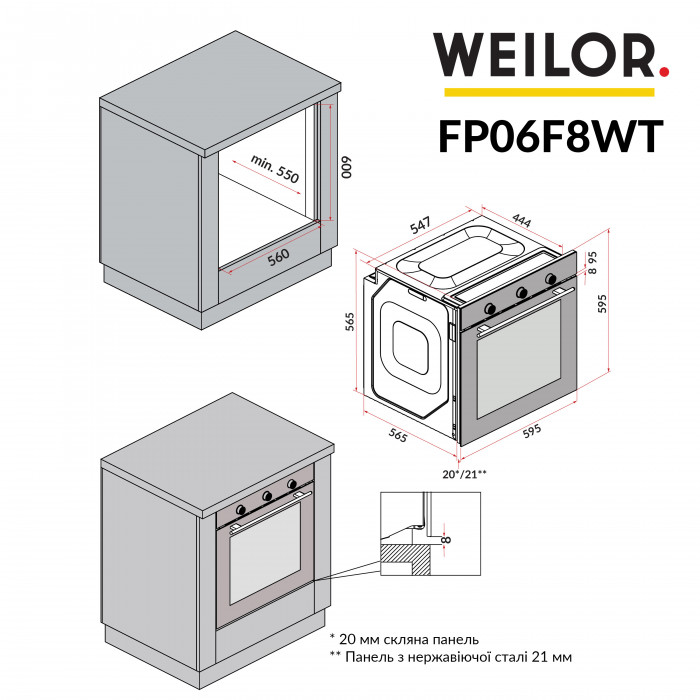 WEILOR.

FP06F8WT

min. 550

600

560

547

444

8 95

595

565

565

595

20*/21**

8

* 20 мм скляна панель
** Панель з нержавіючої сталі 21 мм