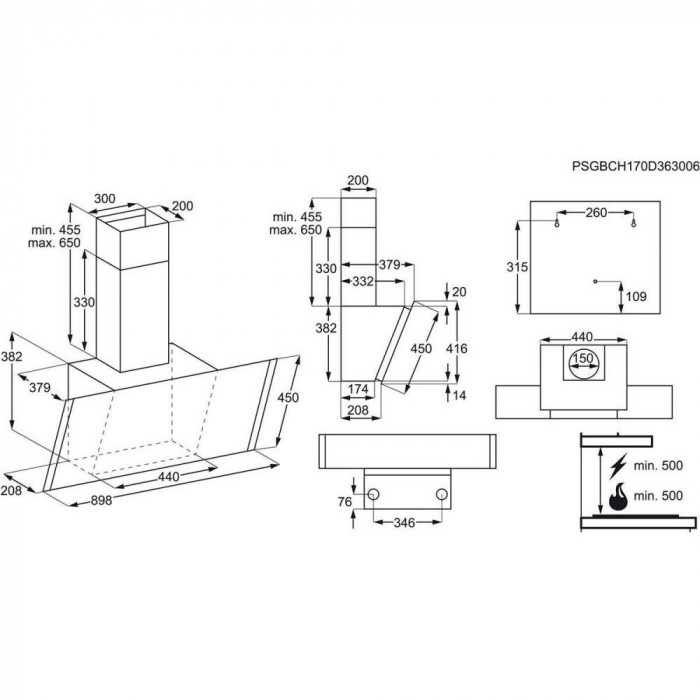 PSGBCH170D363006

300
200
min. 455
max. 650
330
382
379
450
440
208
898

200
min. 455
max. 650
330
379
332
20
382
450
416
174
14
208

76
346

260
315
109

440
150

min. 500
min. 500