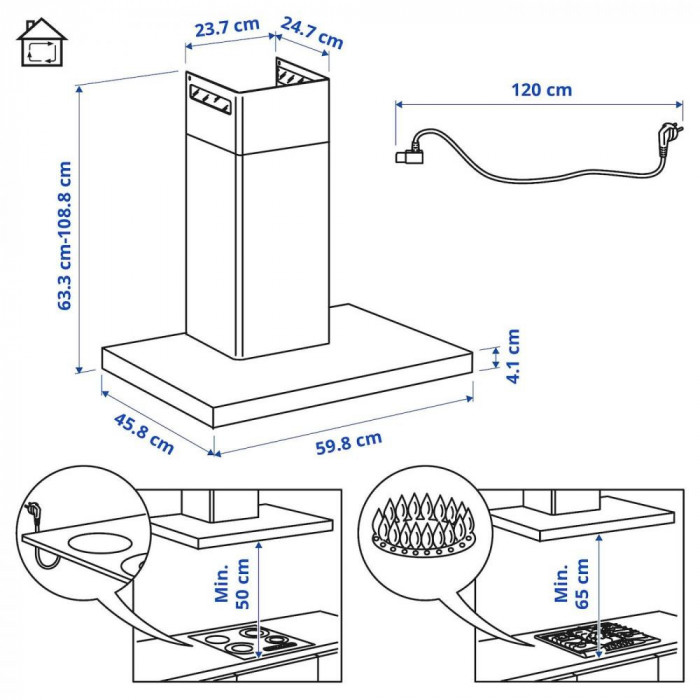 23.7 cm
24.7 cm
120 cm
63.3 cm-108.8 cm
4.1 cm
45.8 cm
59.8 cm
Min. 50 cm
Min. 65 cm